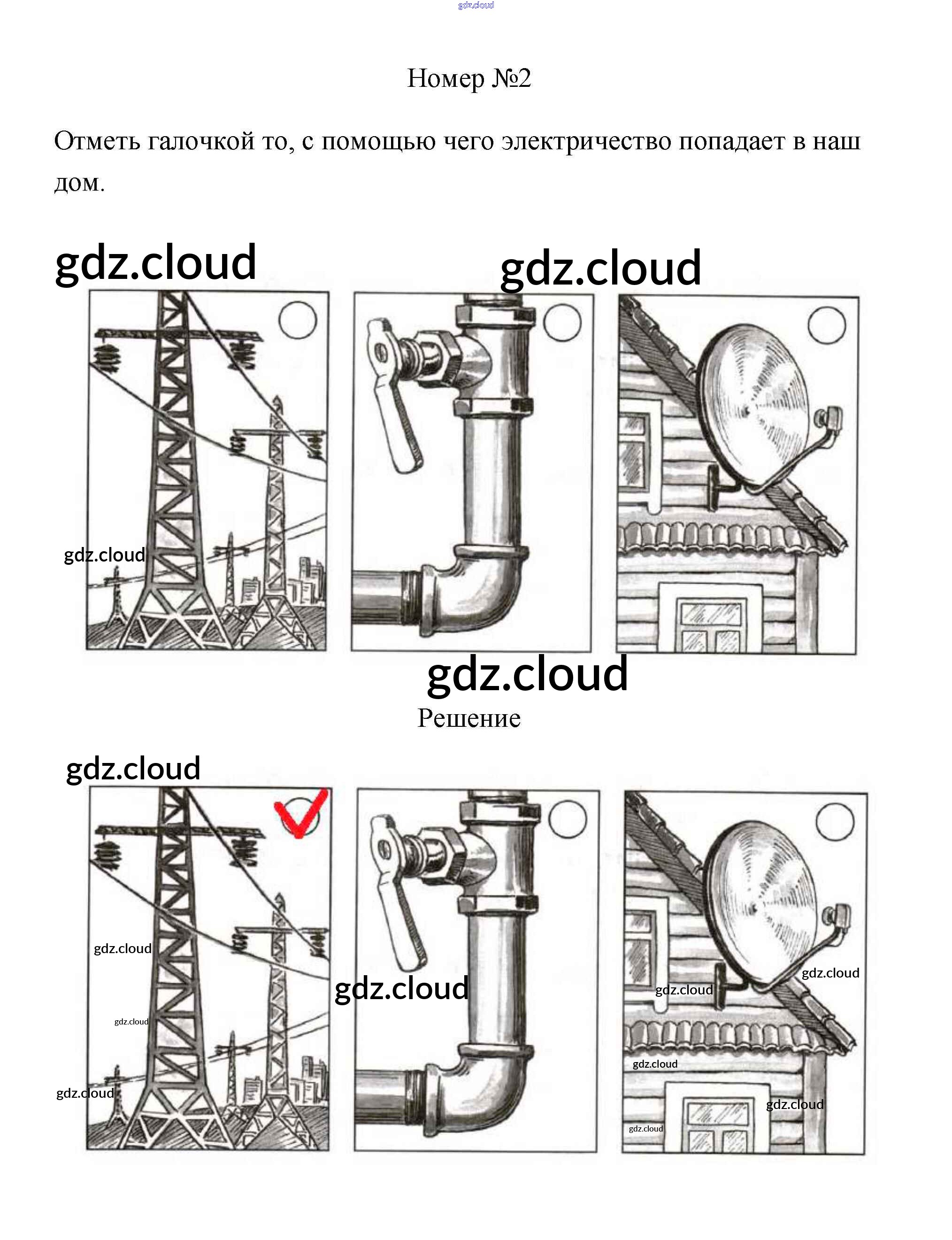 gdz.cloud

Номер №2

Отметь галочкой то, с помощью чего электричество попадает в наш дом.

gdz.cloud

gdz.cloud

gdz.cloud

gdz.cloud

Решение

gdz.cloud

gdz.cloud

gdz.cloud

gdz.cloud

gdz.cloud

gdz.cloud

gdz.cloud

gdz.cloud

gdz.cloud

gdz.cloud